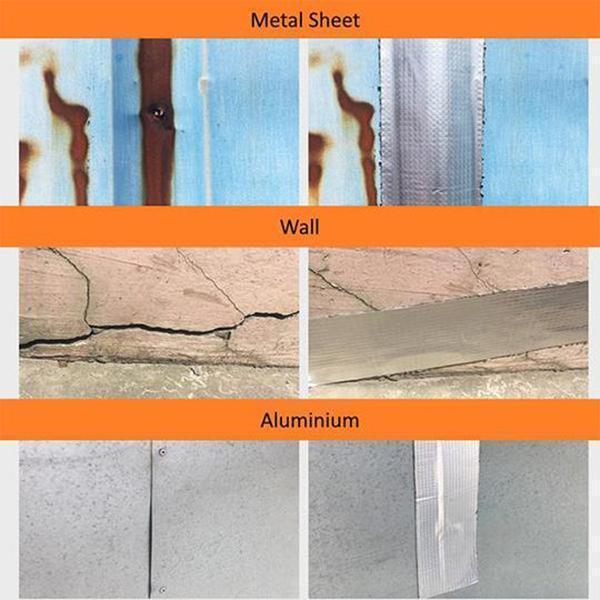 Metal Sheet

Wall

Aluminium