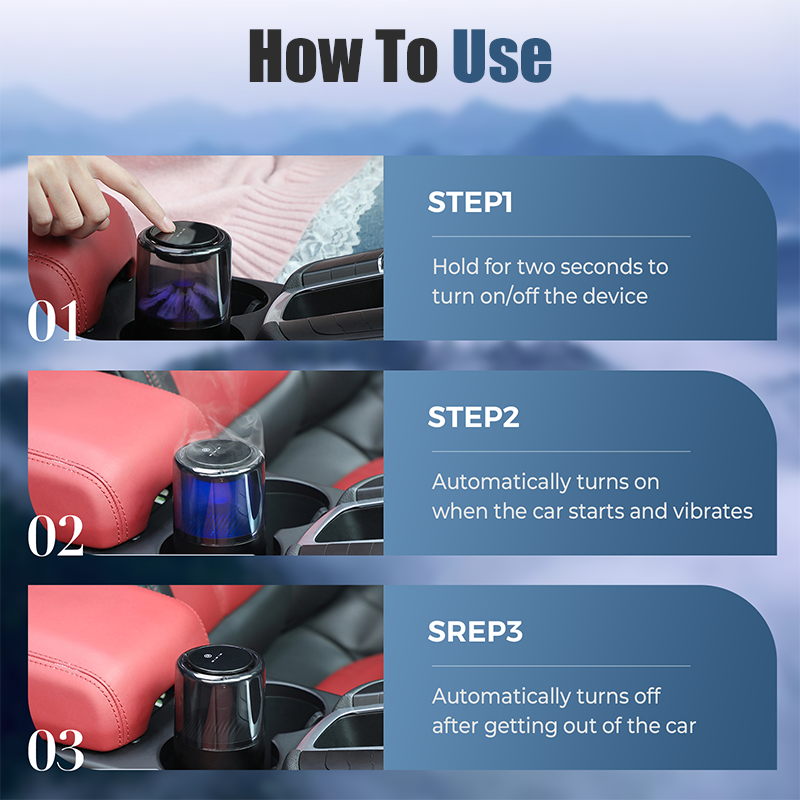 How To Use

01

STEP1

Hold for two seconds to turn on/off the device

02

STEP2

Automatically turns on when the car starts and vibrates

03

SREP3

Automatically turns off after getting out of the car