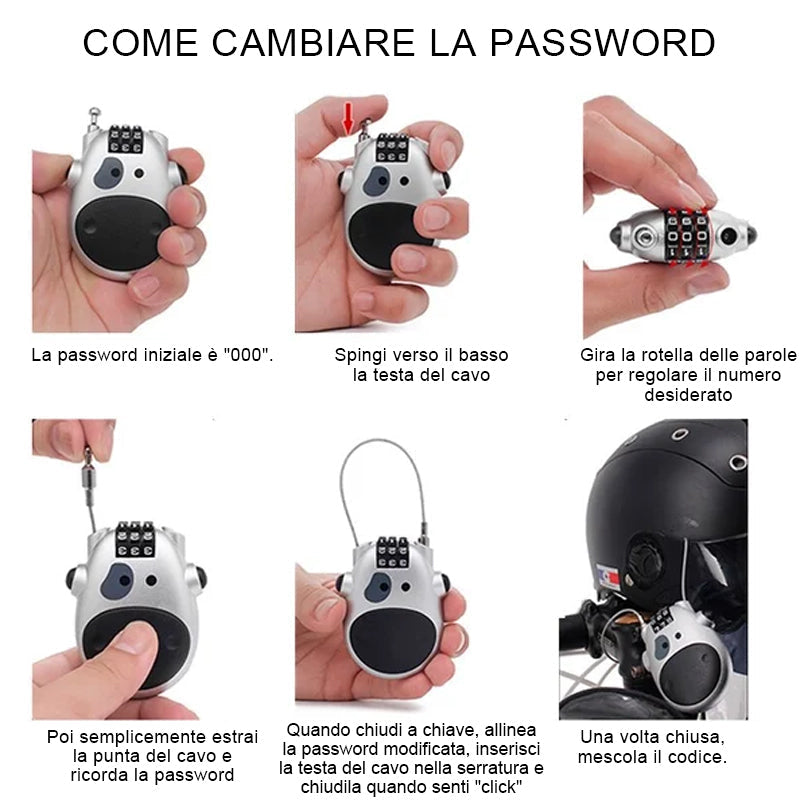 COME CAMBIARE LA PASSWORD

La password iniziale è "000".

Spingi verso il basso la testa del cavo

Gira la rotella delle parole per regolare il numero desiderato

Poi semplicemente estrai la punta del cavo e ricorda la password

Quando chiudi a chiave, allinea la password modificata, inserisci la testa del cavo nella serratura e chiudila quando senti "click"

Una volta chiusa, mescola il codice.