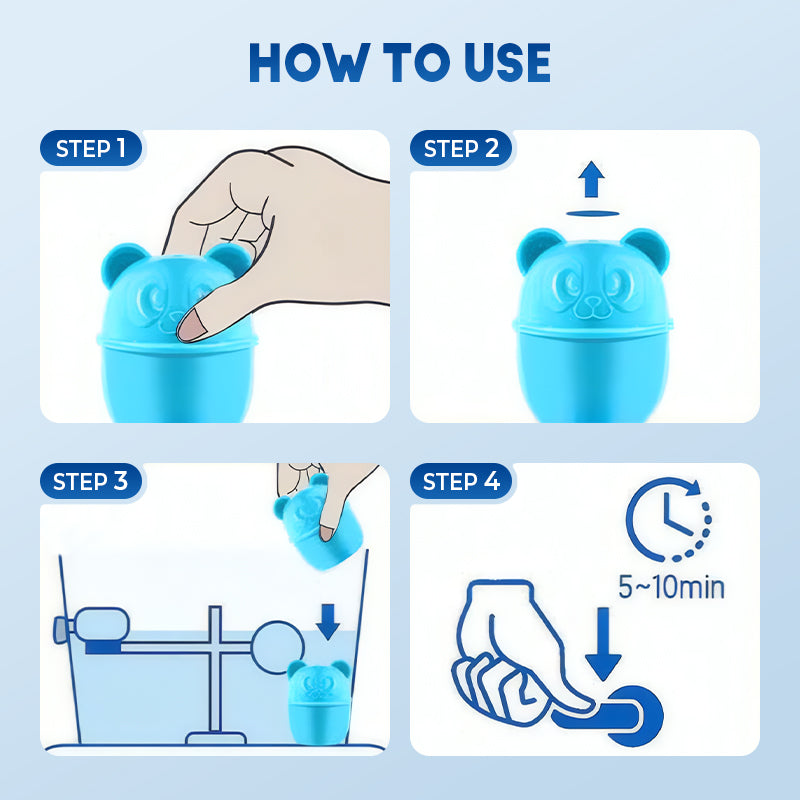 HOW TO USE

STEP 1

STEP 2

STEP 3

STEP 4

5~10min