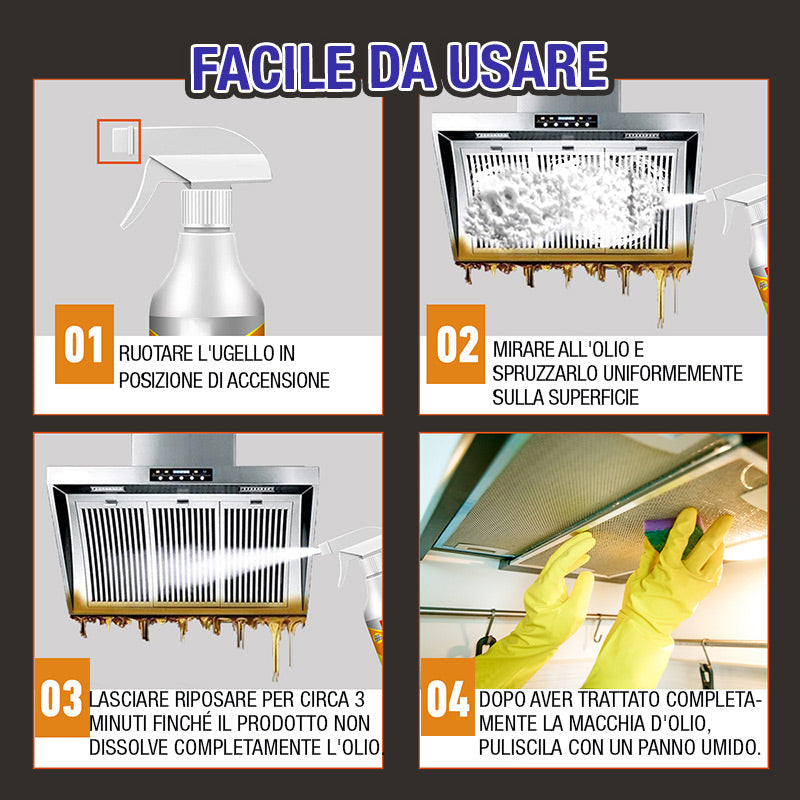 FACILE DA USARE

01 RUOTARE L'UGELLO IN POSIZIONE DI ACCENSIONE

02 MIRARE ALL'OLIO E SPRUZZARLO UNIFORMEMENTE SULLA SUPERFICIE

03 LASCIARE RIPOSARE PER CIRCA 3 MINUTI FINCHÉ IL PRODOTTO NON DISSOLVE COMPLETAMENTE L'OLIO.

04 DOPO AVER TRATTATO COMPLETAMENTE LA MACCHIA D'OLIO, PULISCILA CON UN PANNO UMIDO.