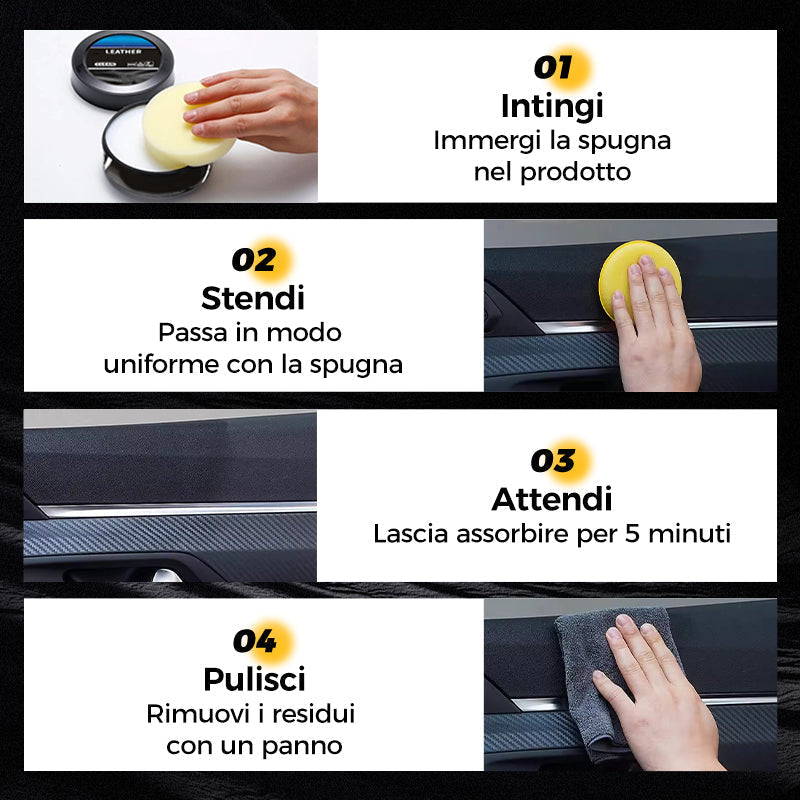 LEATHER

01
Intingi
Immergi la spugna nel prodotto

02
Stendi
Passa in modo uniforme con la spugna

03
Attendi
Lascia assorbire per 5 minuti

04
Pulisci
Rimuovi i residui con un panno